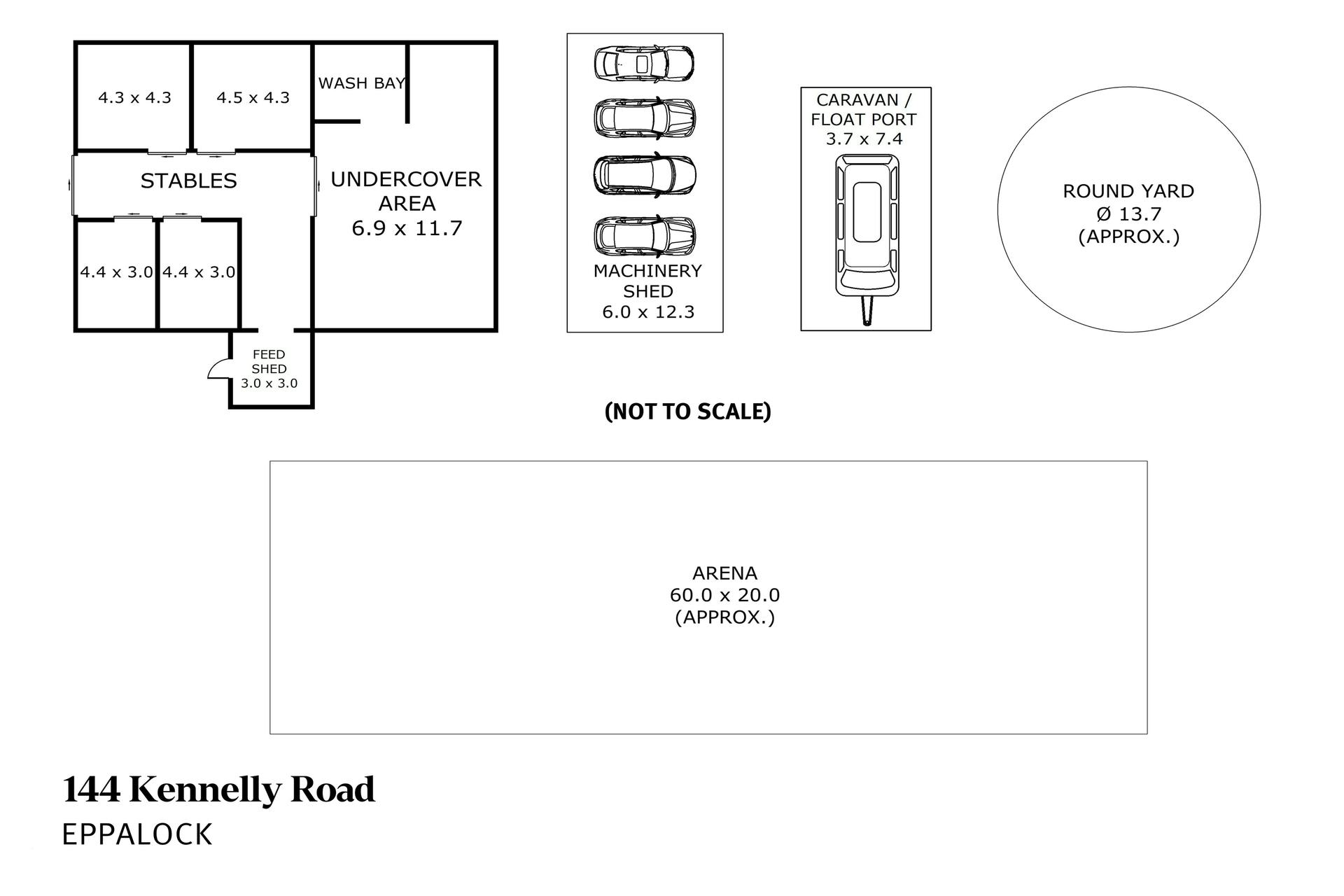 4.3 x 4.3

4.5 x 4.3

WASH BAY

STABLES

UNDERCOVER AREA
6.9 x 11.7

4.4 x 3.0

4.4 x 3.0

FEED SHED
3.0 x 3.0

MACHINERY SHED
6.0 x 12.3

CARAVAN / FLOAT PORT
3.7 x 7.4

ROUND YARD
Ø 13.7
(APPROX.)

(NOT TO SCALE)

ARENA
60.0 x 20.0
(APPROX.)

144 Kennelly Road
EPPALOCK